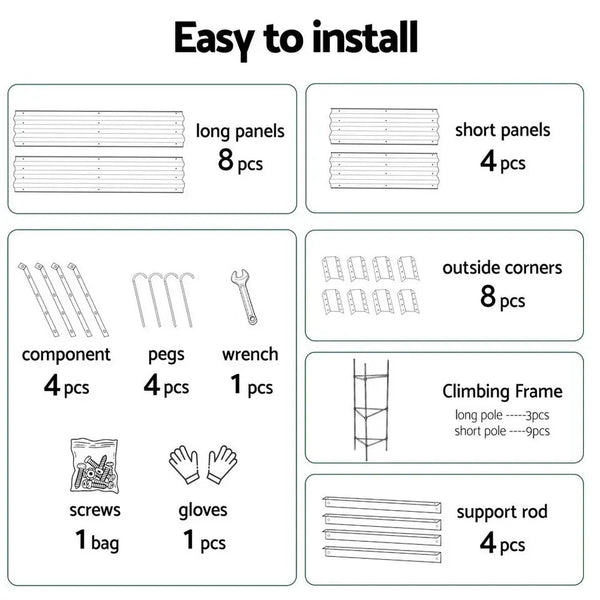 Easy to install

long panels
8 pcs

short panels
4 pcs

component
4 pcs

pegs
4 pcs

wrench
1 pcs

screws
1 bag

gloves
1 pcs

outside corners
8 pcs

Climbing Frame
long pole -----3pcs
short pole ----9pcs

support rod
4 pcs