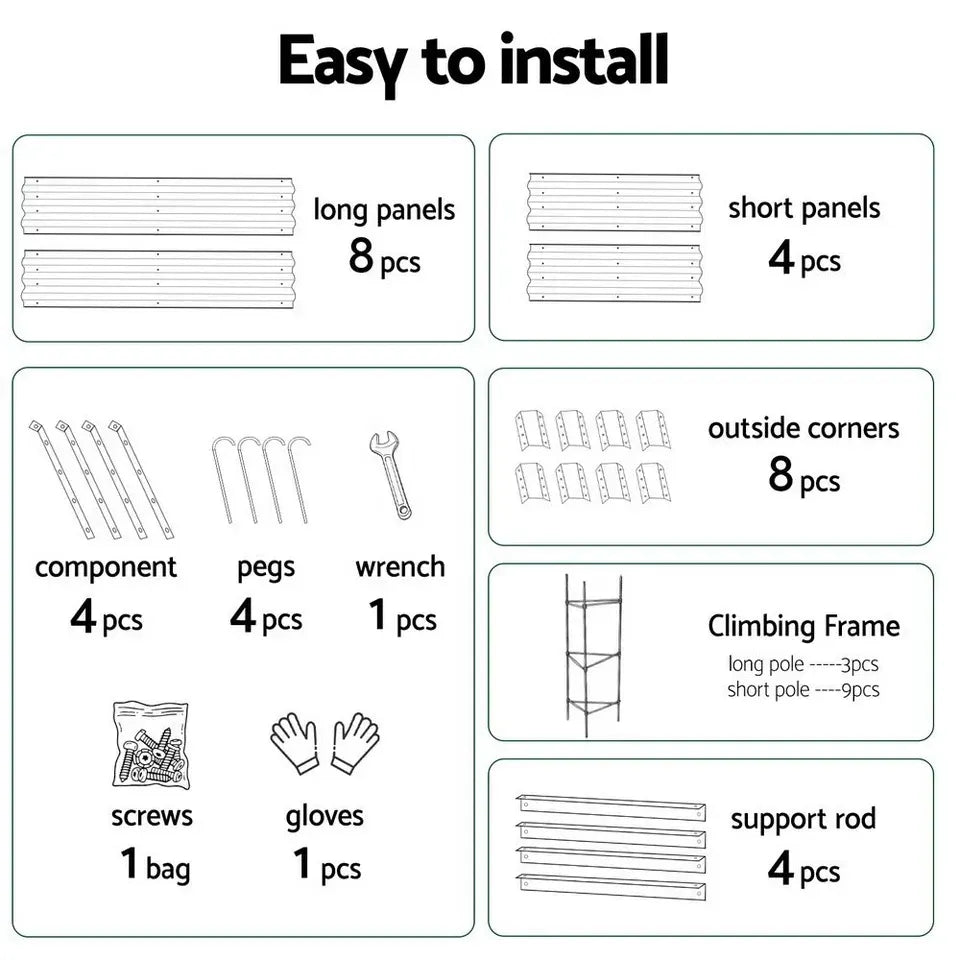 Easy to install

long panels
8 pcs

short panels
4 pcs

component
4 pcs

pegs
4 pcs

wrench
1 pcs

screws
1 bag

gloves
1 pcs

outside corners
8 pcs

Climbing Frame
long pole -----3pcs
short pole ----9pcs

support rod
4 pcs