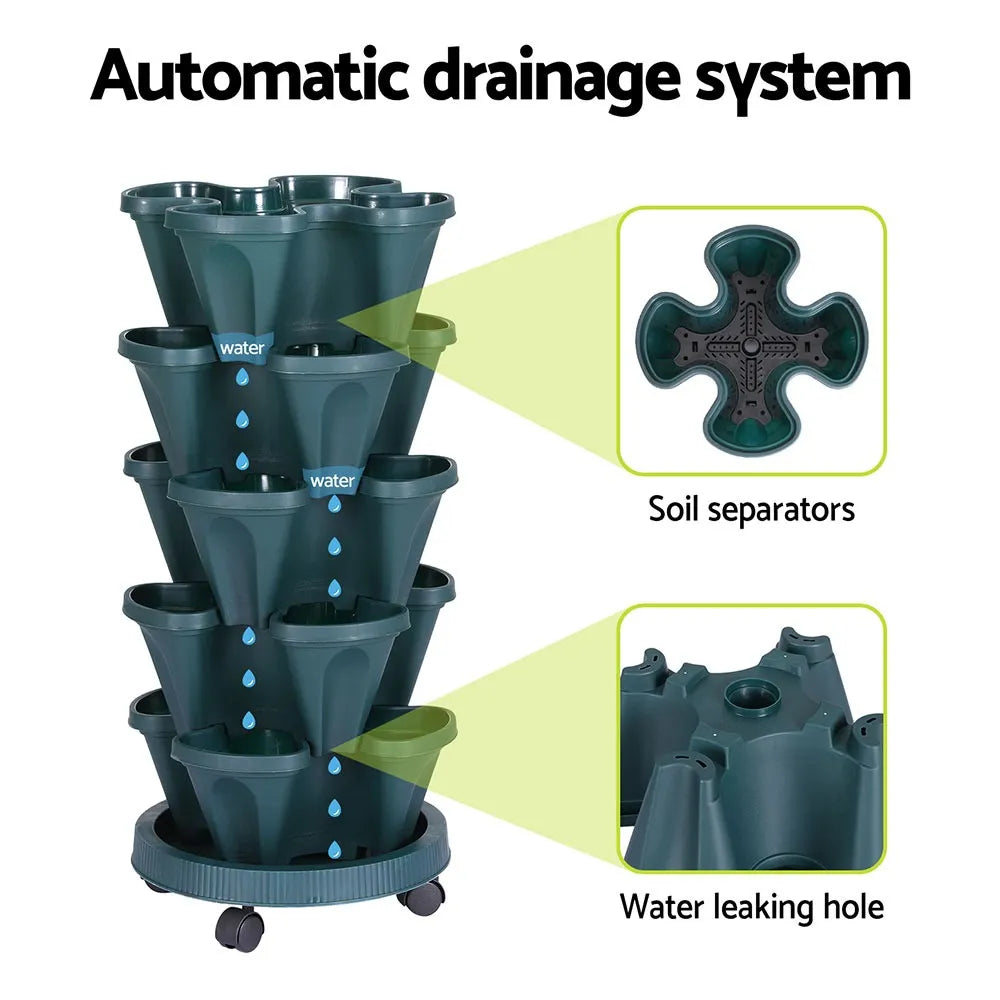 Automatic drainage system

water

water

Soil separators

Water leaking hole