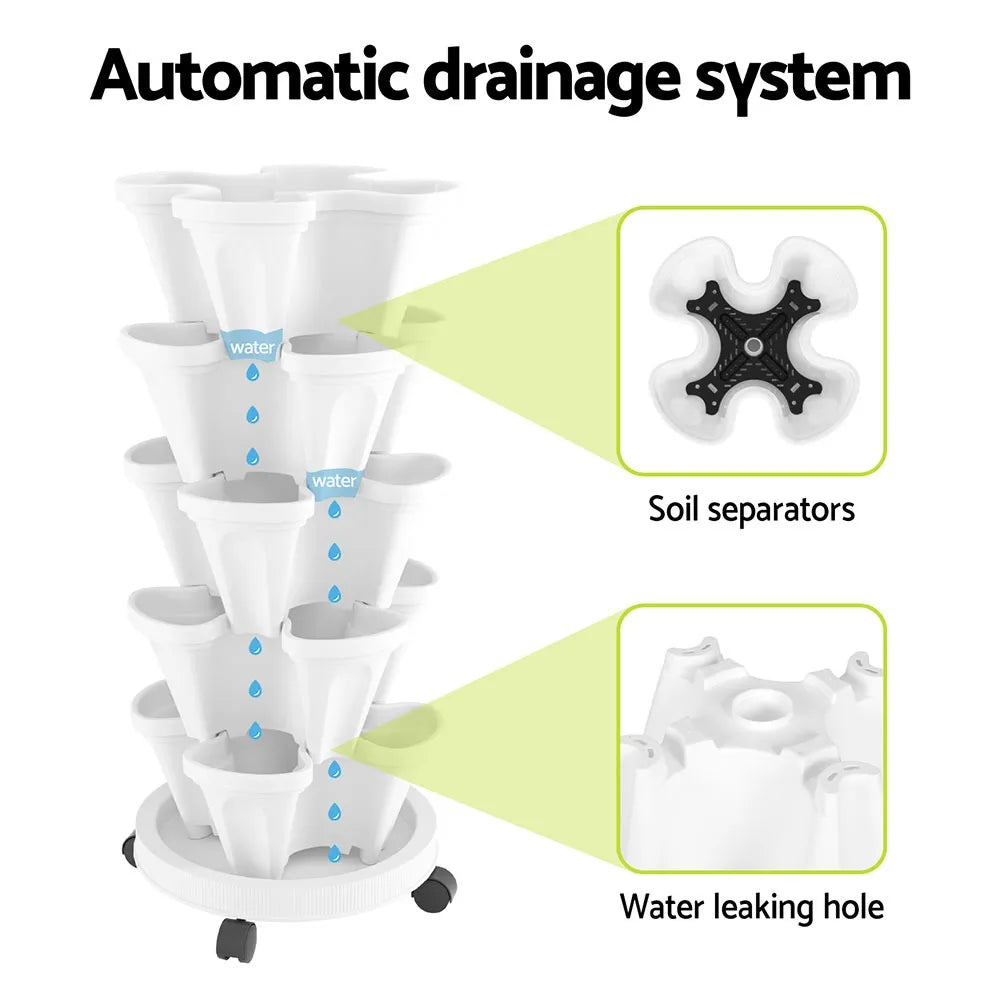 Automatic drainage system

water

water

Soil separators

Water leaking hole